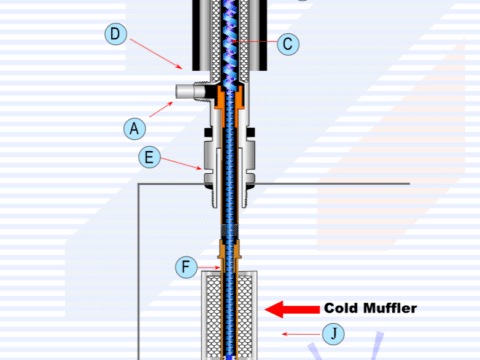 D

C

A

E

F

Cold Muffler

J