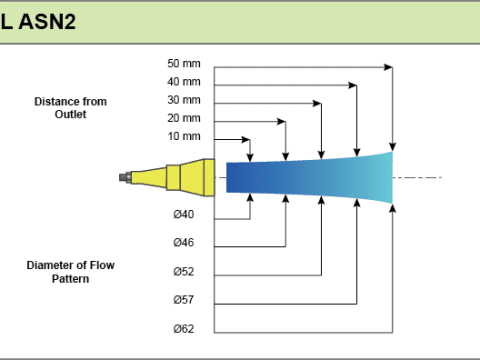 L ASN2

Distance from Outlet

50 mm
40 mm
30 mm
20 mm
10 mm

Ø40
Ø46
Ø52
Ø57
Ø62

Diameter of Flow Pattern