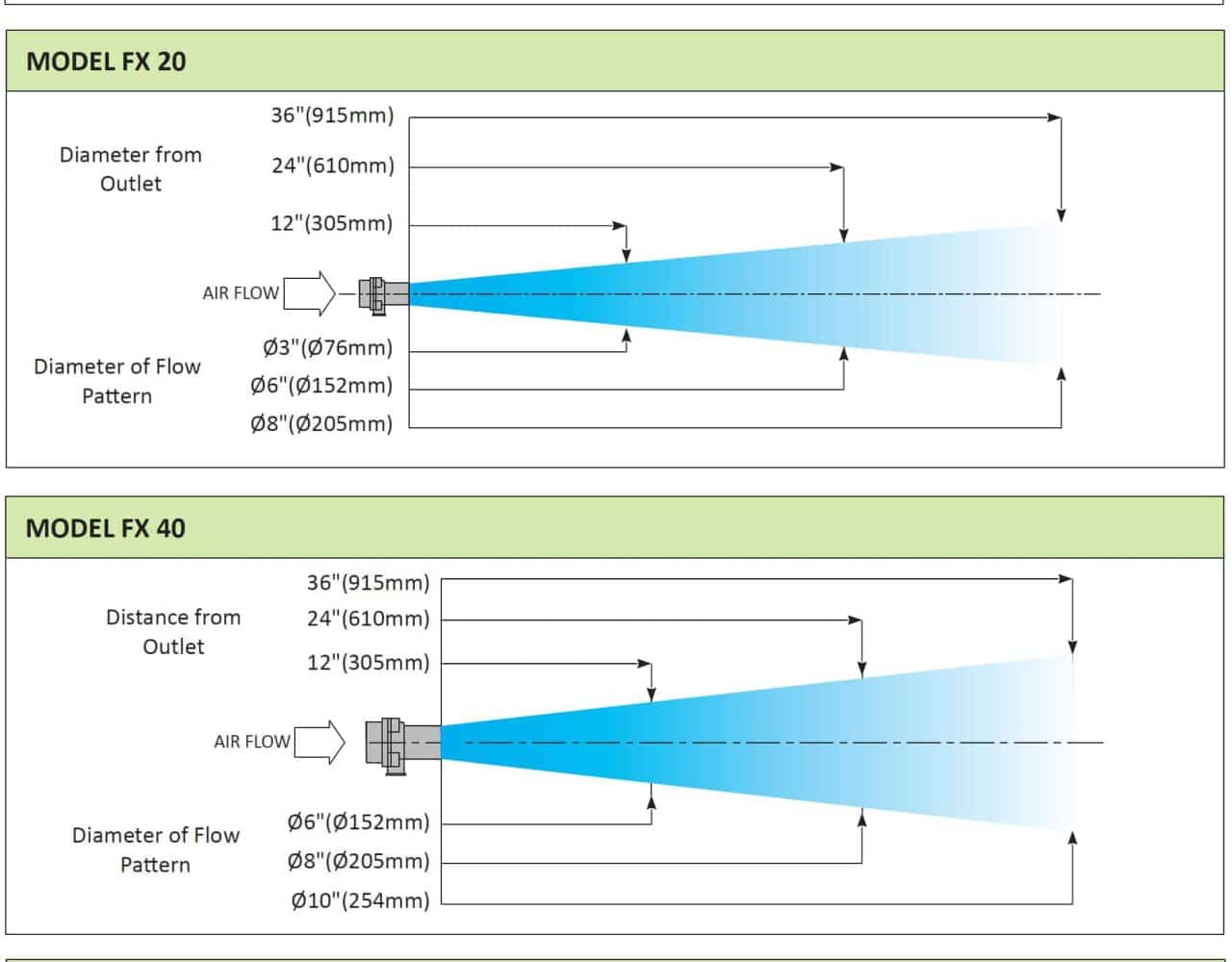 MODEL FX 20

Diameter from Outlet

36"(915mm)
24"(610mm)
12"(305mm)

AIR FLOW

Diameter of Flow Pattern

Ø3"(Ø76mm)
Ø6"(Ø152mm)
Ø8"(Ø205mm)

MODEL FX 40

Distance from Outlet

36"(915mm)
24"(610mm)
12"(305mm)

AIR FLOW

Diameter of Flow Pattern

Ø6"(Ø152mm)
Ø8"(Ø205mm)
Ø10"(254mm)