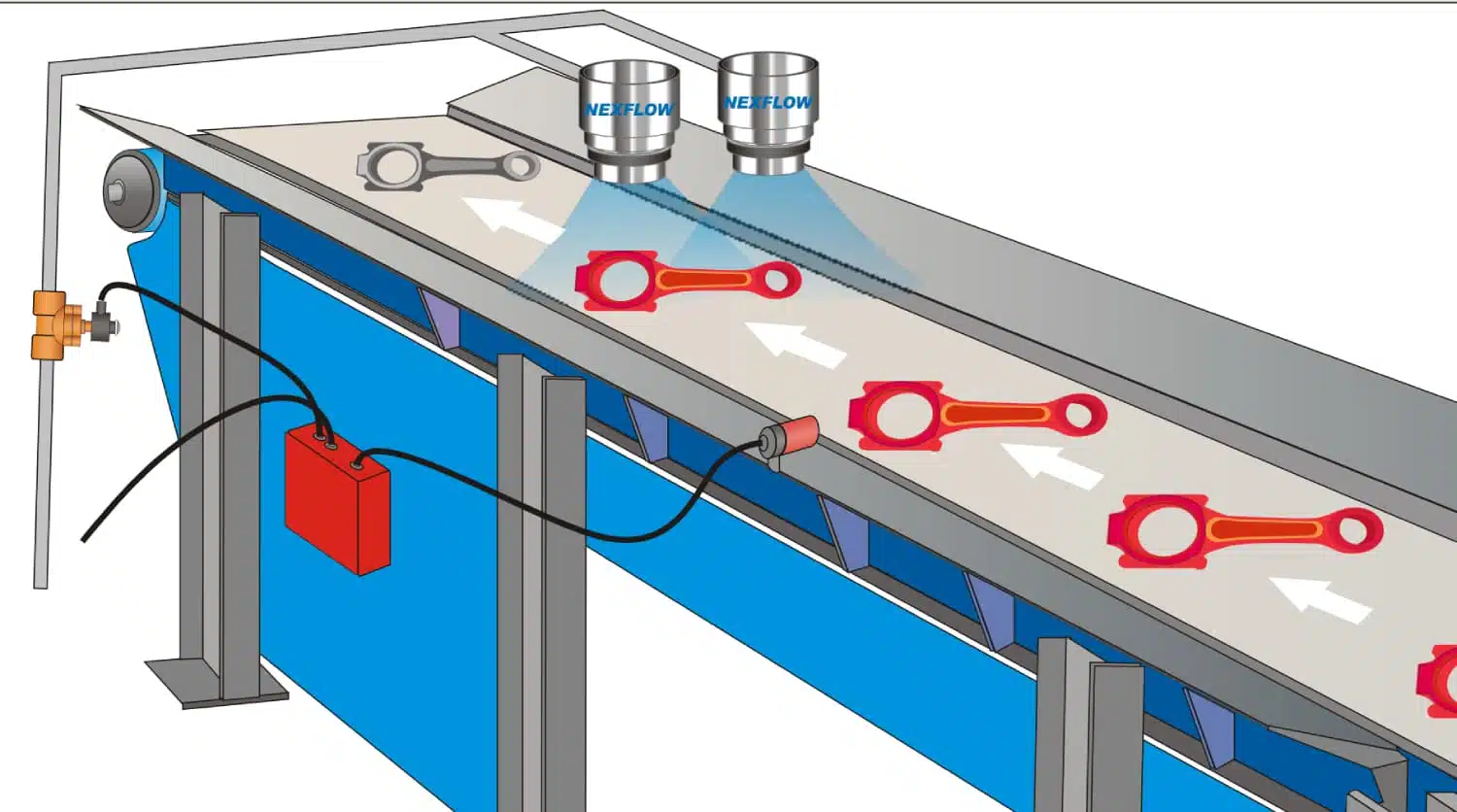 NEXFLOW
NEXFLOW