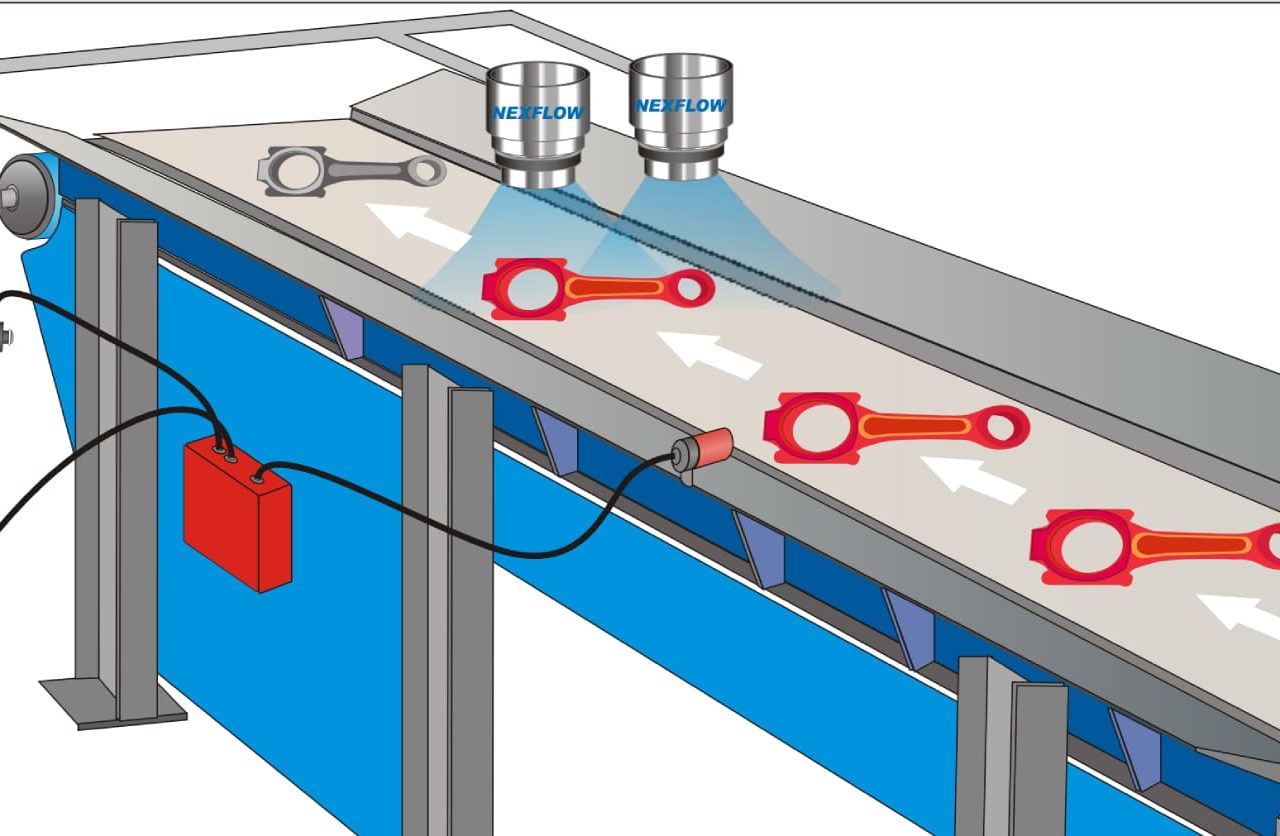 NEXFLOW
NEXFLOW