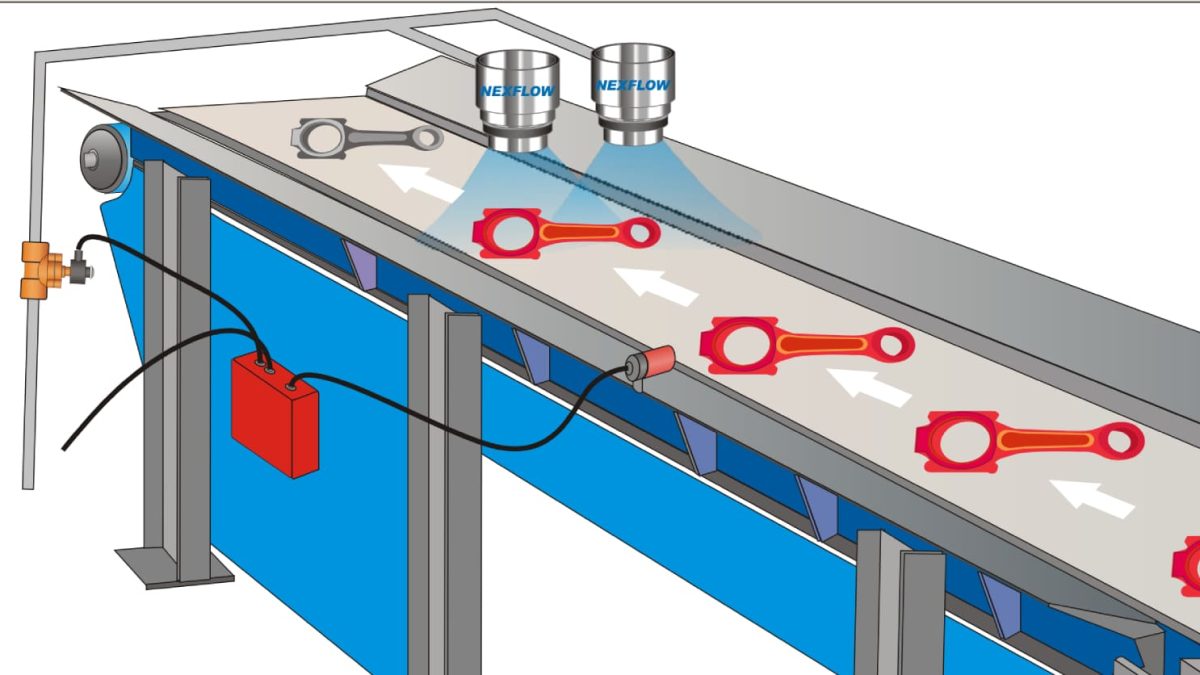 NEXFLOW

NEXFLOW