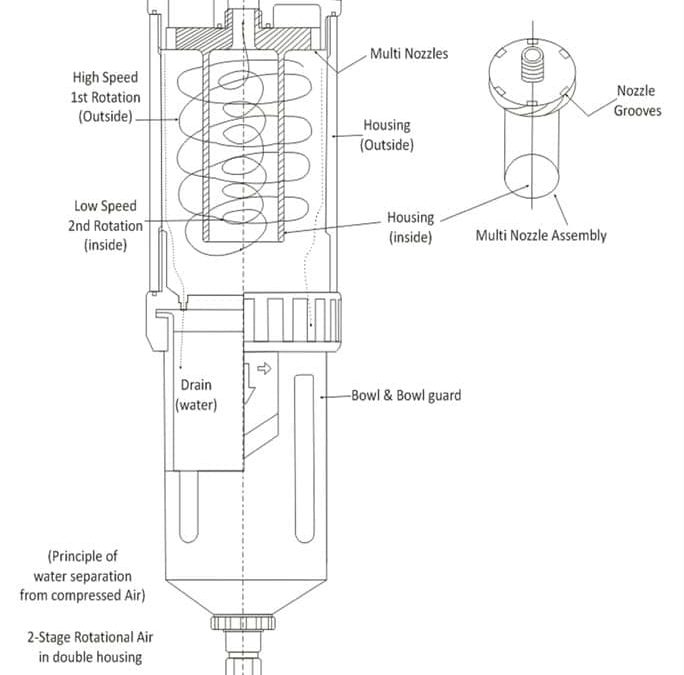 Multi Nozzles

High Speed
1st Rotation
(Outside)

Nozzle
Grooves

Housing
(Outside)

Low Speed
2nd Rotation
(inside)

Housing
(inside)

Multi Nozzle Assembly

Drain
(water)

Bowl & Bowl guard

(Principle of
water separation
from compressed Air)

2-Stage Rotational Air
in double housing