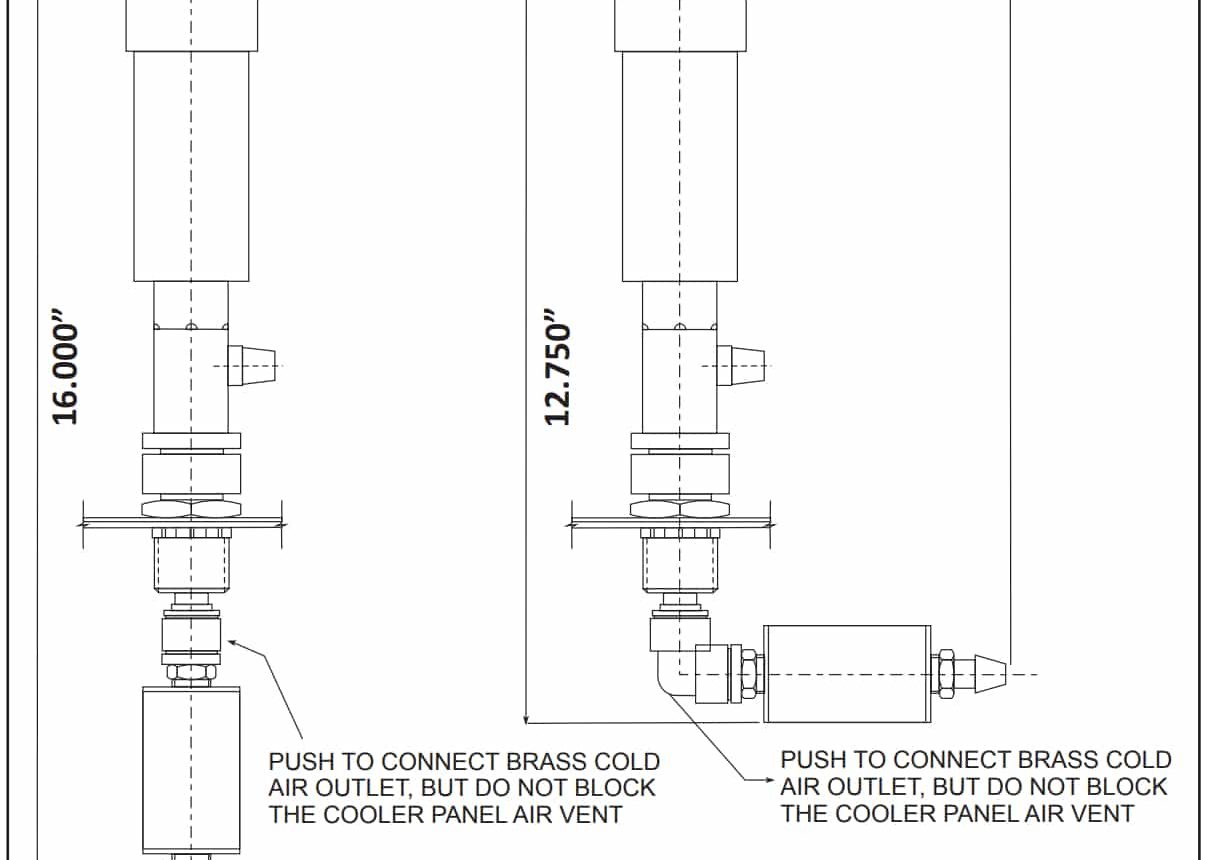 16.000”

12.750”

PUSH TO CONNECT BRASS COLD AIR OUTLET, BUT DO NOT BLOCK THE COOLER PANEL AIR VENT

PUSH TO CONNECT BRASS COLD AIR OUTLET, BUT DO NOT BLOCK THE COOLER PANEL AIR VENT