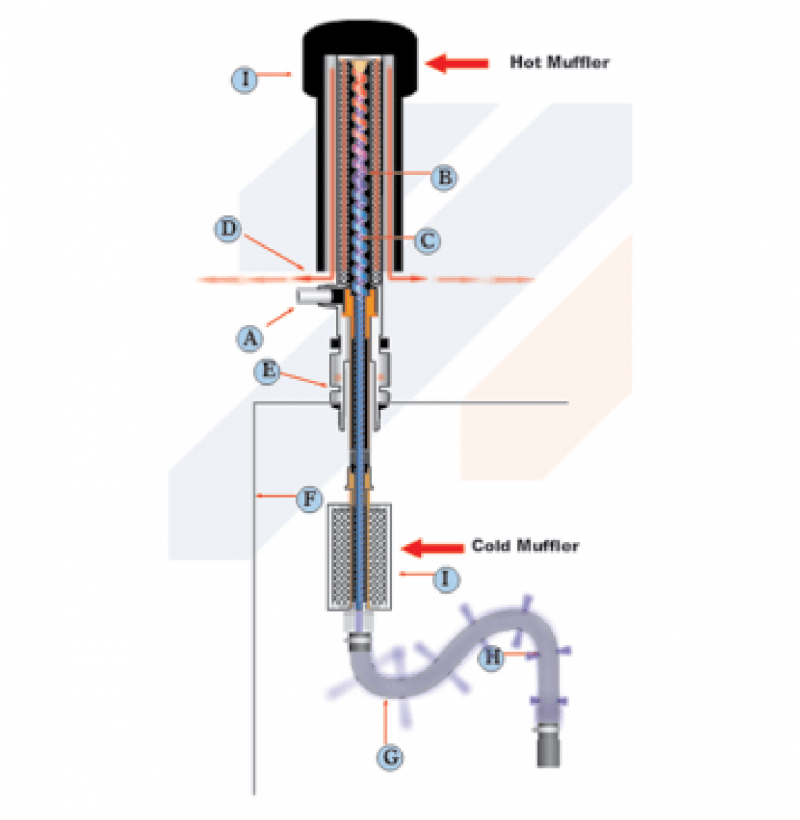 I
Hot Muffler
B
D
C
A
E
F
Cold Muffler
I
H
G